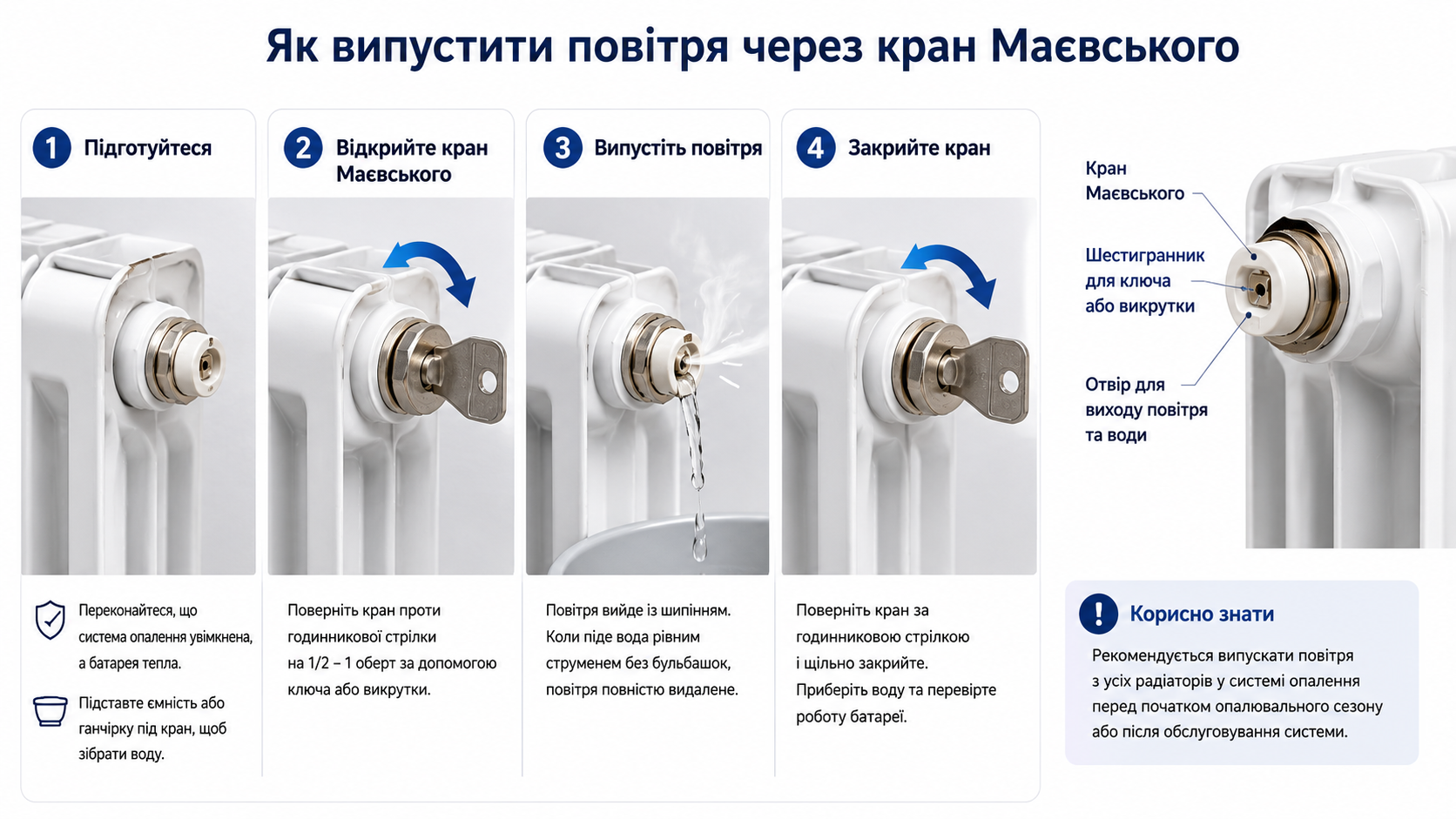 Як випустити повітря через кран Маєвського

1 Підготуйтеся

Переконайтеся, що система опалення увімкнена, а батарея тепла.

Підставте ємність або ганчірку під кран, щоб зібрати воду.

2 Відкрийте кран Маєвського

Поверніть кран проти годинникової стрілки на 1/2 – 1 оберт за допомогою ключа або викрутки.

3 Випустіть повітря

Повітря вийде із шипінням. Коли піде вода рівним струменем без бульбашок, повітря повністю видалене.

4 Закрийте кран

Поверніть кран за годинниковою стрілкою і щільно закрийте. Приберіть воду та перевірте роботу батареї.

Кран Маєвського

Шестигранник для ключа або викрутки

Отвір для виходу повітря та води

! Корисно знати

Рекомендується випускати повітря з усіх радіаторів у системі опалення перед початком опалювального сезону або після обслуговування системи.